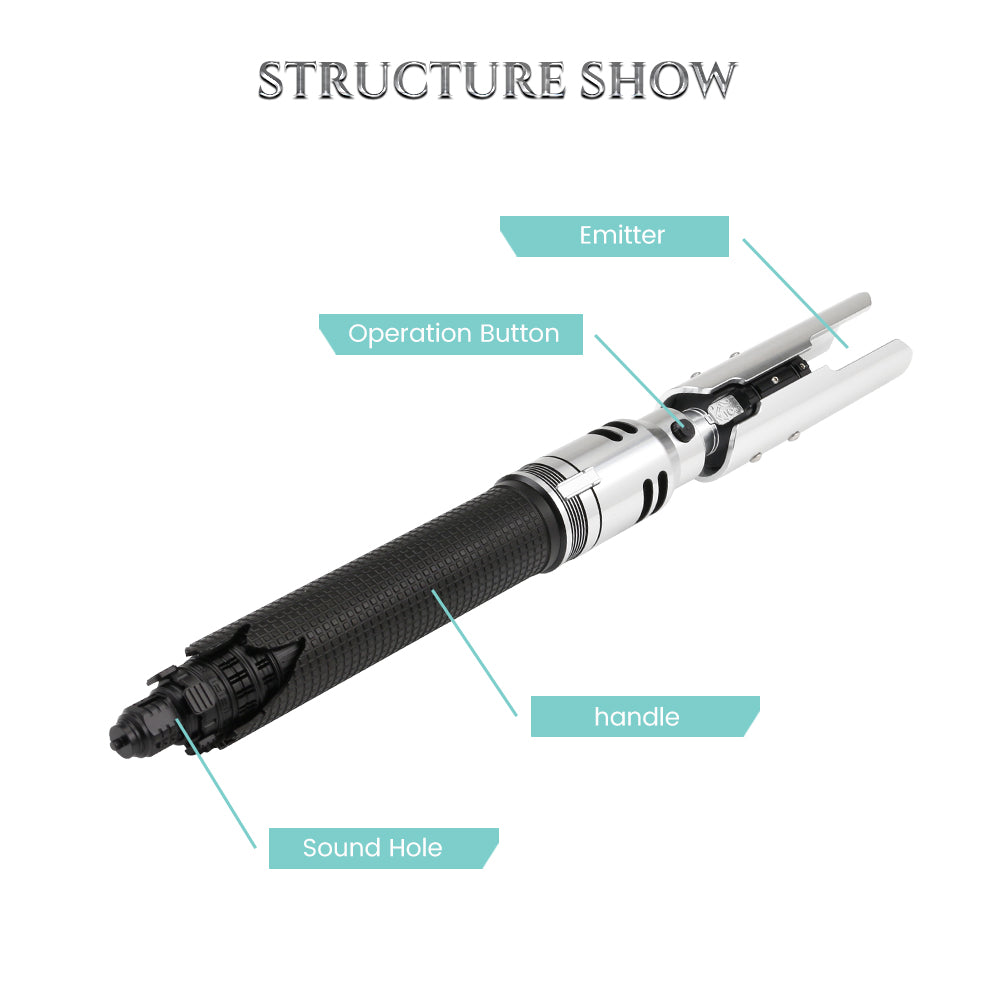 STRUCTURE SHOW

Emitter

Operation Button

handle

Sound Hole