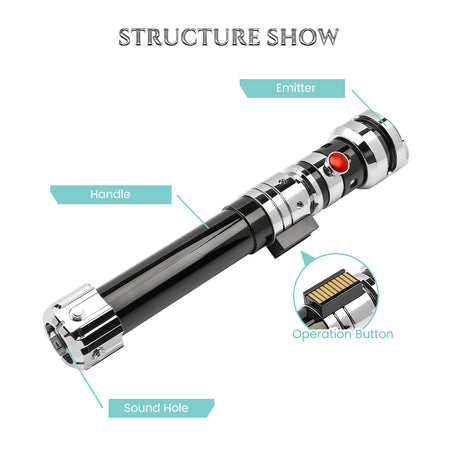 STRUCTURE SHOW

Emitter

Handle

Operation Button

Sound Hole