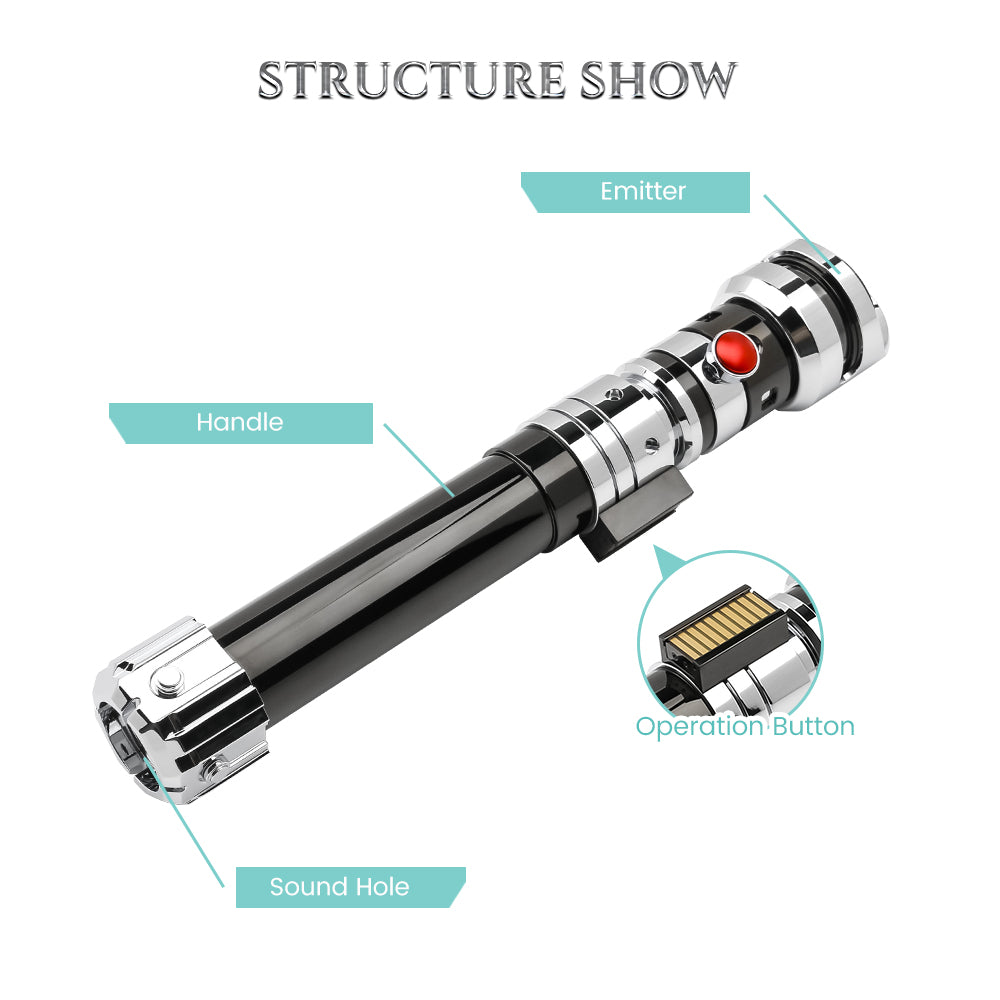 STRUCTURE SHOW

Emitter

Handle

Operation Button

Sound Hole