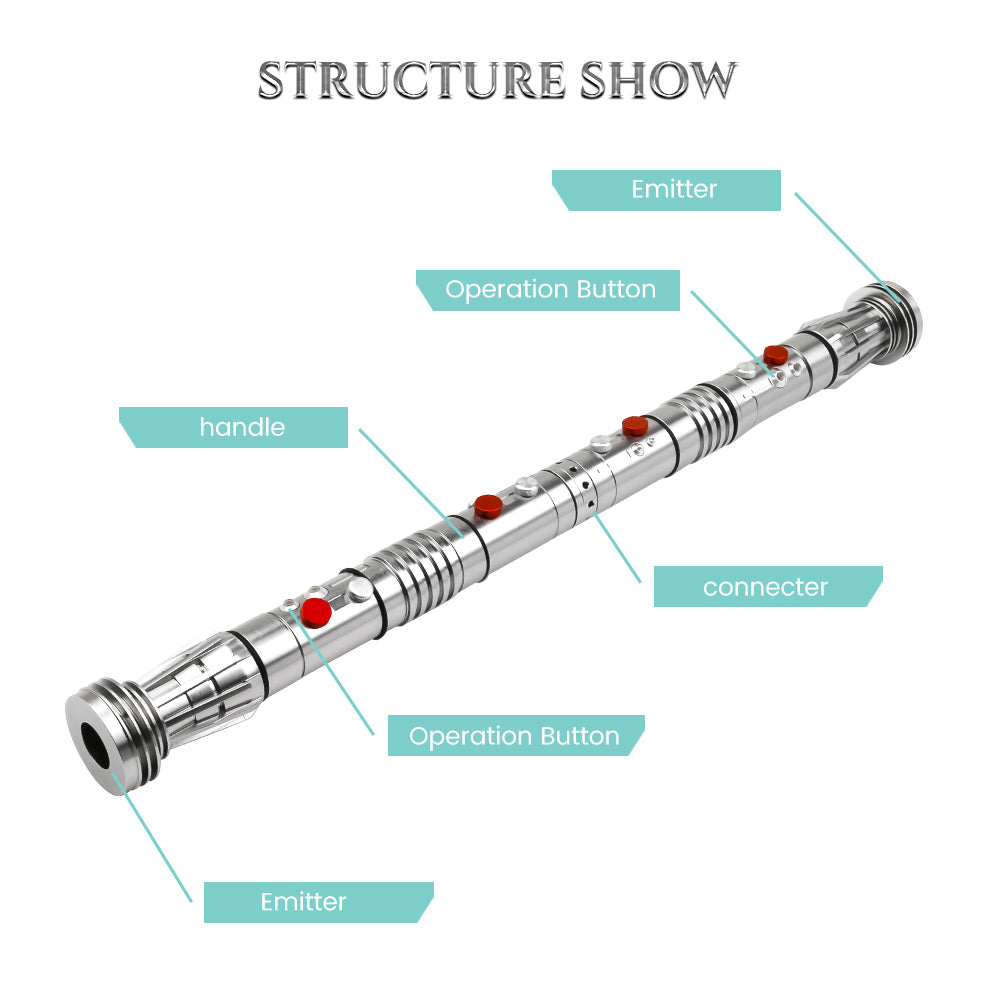 STRUCTURE SHOW

Emitter

Operation Button

handle

connecter

Operation Button

Emitter