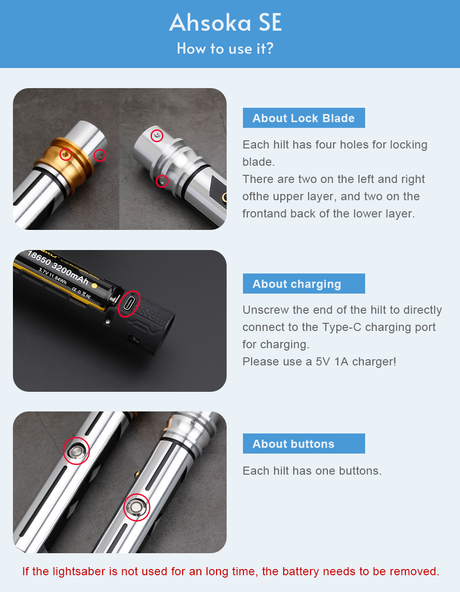 Ahsoka SE
How to use it?

About Lock Blade

Each hilt has four holes for locking blade.
There are two on the left and right ofthe upper layer, and two on the frontand back of the lower layer.

18650 3200mAh
3.7V 11.84Wh

About charging

Unscrew the end of the hilt to directly connect to the Type-C charging port for charging.
Please use a 5V 1A charger!

About buttons

Each hilt has one buttons.

If the lightsaber is not used for an long time, the battery needs to be removed.