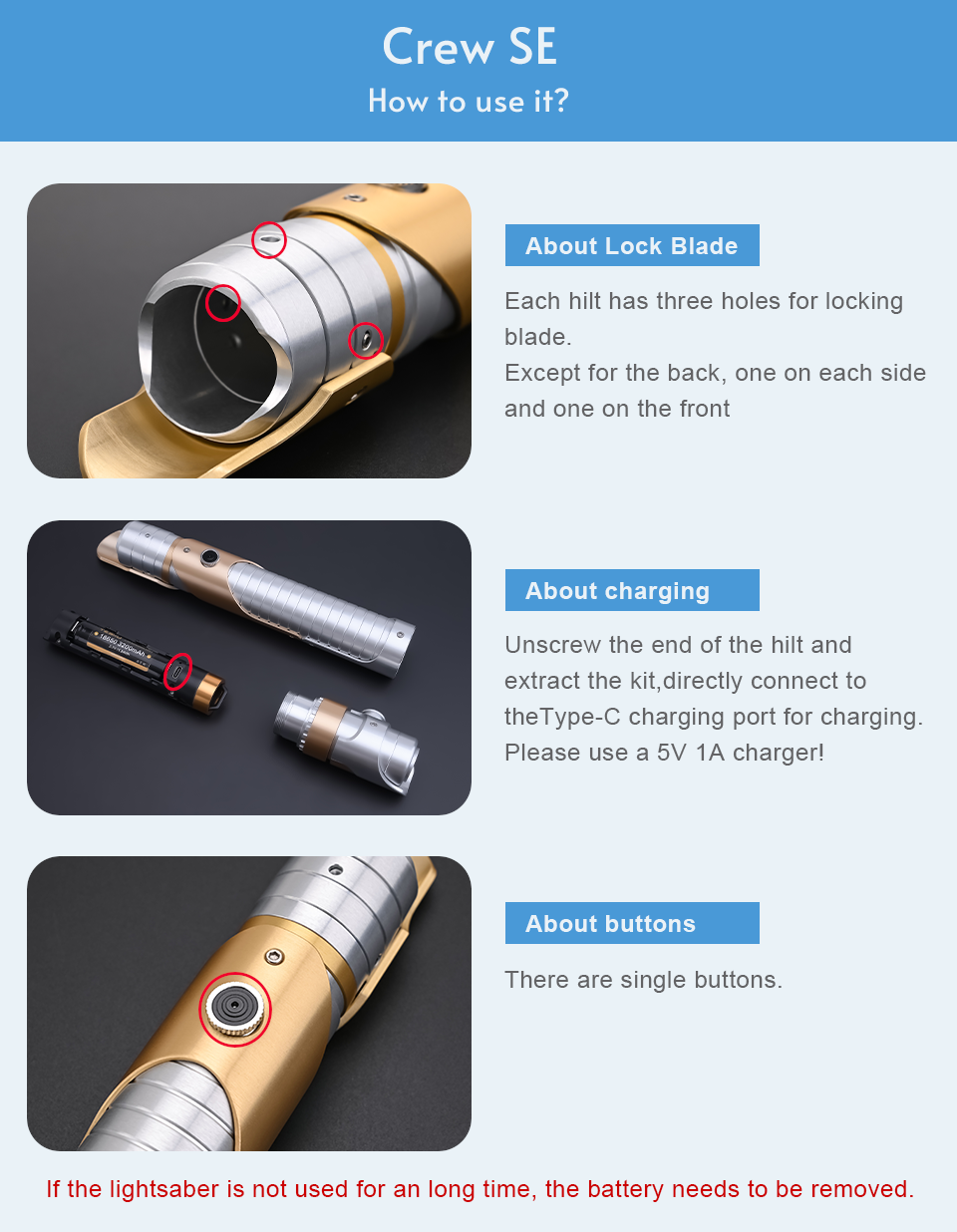 Crew SE
How to use it?

About Lock Blade

Each hilt has three holes for locking blade.
Except for the back, one on each side and one on the front

18650 3200mAh

About charging

Unscrew the end of the hilt and extract the kit,directly connect to theType-C charging port for charging. Please use a 5V 1A charger!

About buttons

There are single buttons.

If the lightsaber is not used for an long time, the battery needs to be removed.